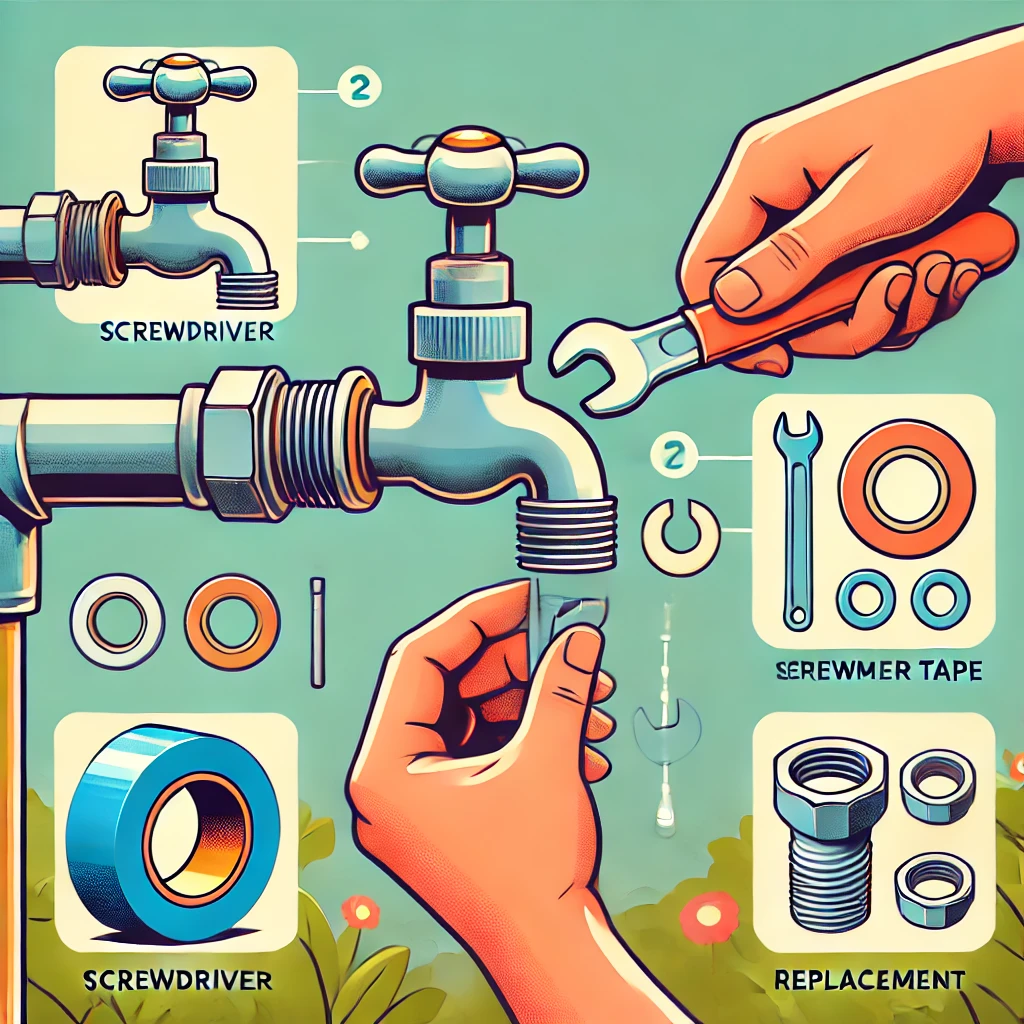 2

SCREWDRIVER

2

SEREWMER TAPE

SCREWDRIVER

REPLACEMENT